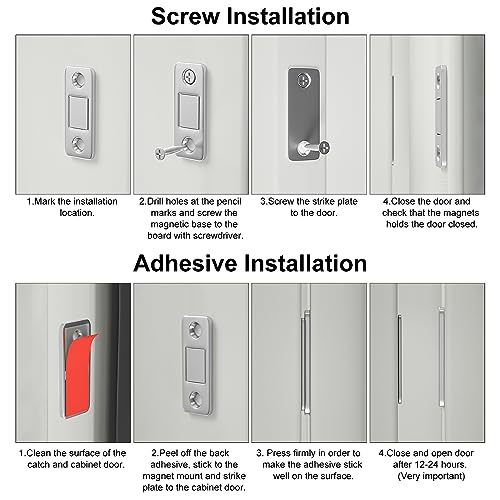 Screw Installation

1.Mark the installation location.

2.Drill holes at the pencil marks and screw the magnetic base to the board with screwdriver.

3.Screw the strike plate to the door.

4.Close the door and check that the magnets holds the door closed.

Adhesive Installation

1.Clean the surface of the catch and cabinet door.

2.Peel off the back adhesive, stick to the magnet mount and strike plate to the cabinet door.

3. Press firmly in order to make the adhesive stick well on the surface.

4.Close and open door after 12-24 hours. (Very important)