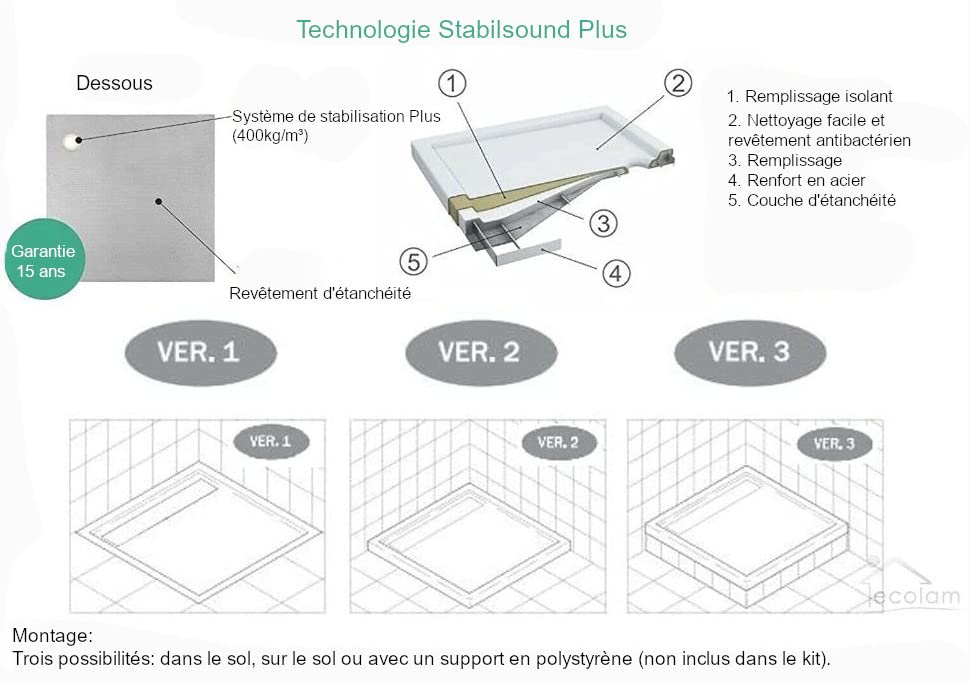 Technologie Stabilsound Plus

Dessous

Système de stabilisation Plus (400kg/m³)

Garantie 15 ans

Revêtement d'étanchéité

1
2
3
4
5

1. Remplissage isolant
2. Nettoyage facile et revêtement antibactérien
3. Remplissage
4. Renfort en acier
5. Couche d'étanchéité

VER. 1
VER. 2
VER. 3

VER. 1
VER. 2
VER. 3

ecolam

Montage:
Trois possibilités: dans le sol, sur le sol ou avec un support en polystyrène (non inclus dans le kit).