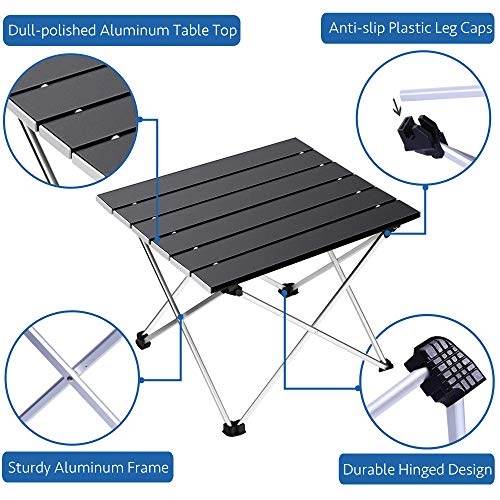 Dull-polished Aluminum Table Top

Anti-slip Plastic Leg Caps

Sturdy Aluminum Frame

Durable Hinged Design