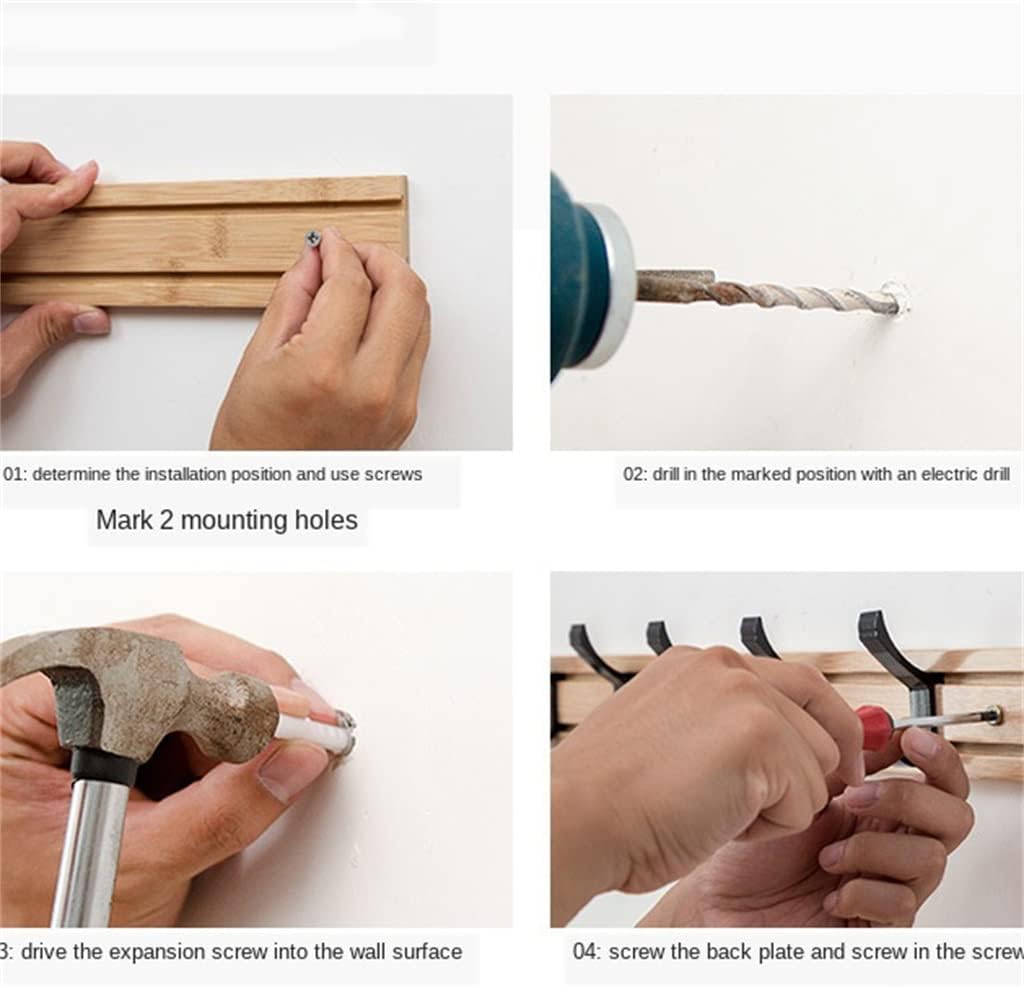 01: determine the installation position and use screws

Mark 2 mounting holes

02: drill in the marked position with an electric drill

3: drive the expansion screw into the wall surface

04: screw the back plate and screw in the screw