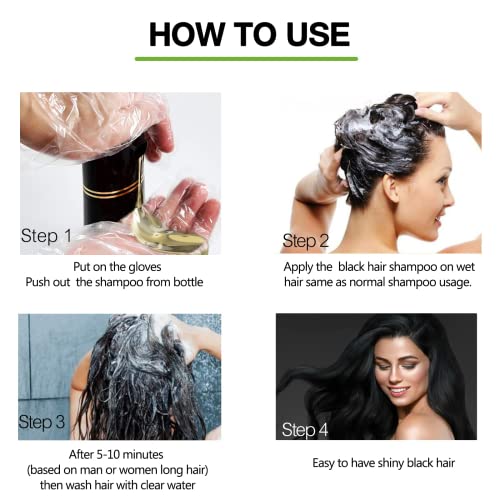 HOW TO USE

Step 1

Put on the gloves
Push out the shampoo from bottle

Step 2

Apply the black hair shampoo on wet hair same as normal shampoo usage.

Step 3

After 5-10 minutes
(based on man or women long hair)
then wash hair with clear water

Step 4

Easy to have shiny black hair