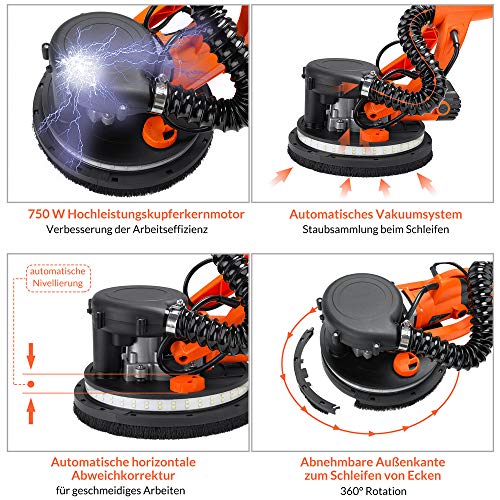 750 W Hochleistungskupferkernmotor
Verbesserung der Arbeitseffizienz

Automatisches Vakuumsystem
Staubsammlung beim Schleifen

automatische Nivellierung

Automatische horizontale Abweichkorrektur
für geschmeidiges Arbeiten

Abnehmbare Außenkante zum Schleifen von Ecken
360° Rotation