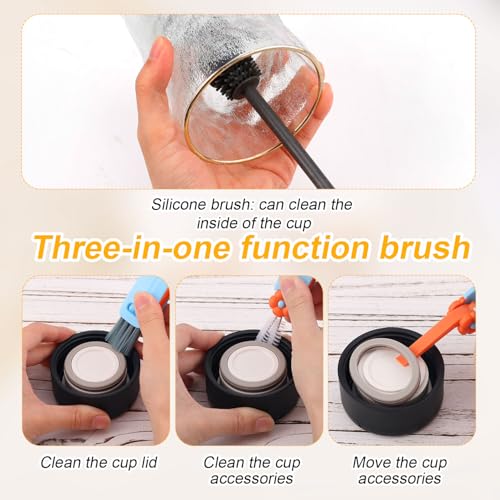 Silicone brush: can clean the inside of the cup

Three-in-one function brush

Clean the cup lid

Clean the cup accessories

Move the cup accessories