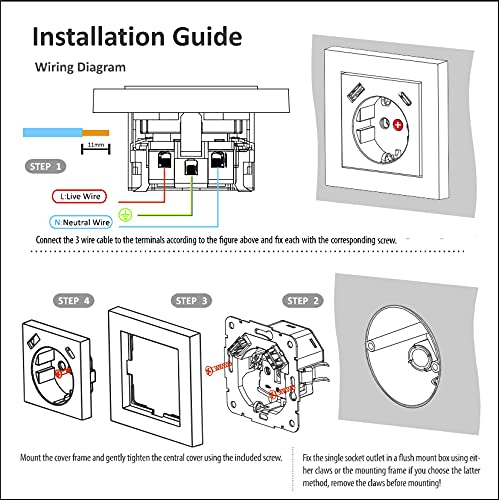 Installation Guide

Wiring Diagram

11mm

STEP 1

L:Live Wire

N:Neutral Wire

Connect the 3 wire cable to the terminals according to the figure above and fix each with the corresponding screw.

STEP 4

STEP 3

STEP 2

Mount the cover frame and gently tighten the central cover using the included screw.

Fix the single socket outlet in a flush mount box using either claws or the mounting frame if you choose the latter method, remove the claws before mounting!