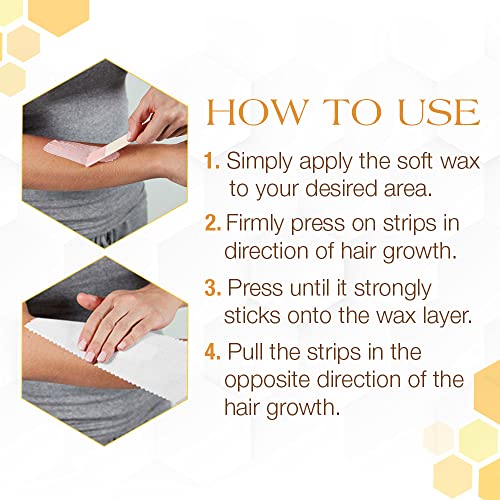 HOW TO USE

1. Simply apply the soft wax to your desired area.

2. Firmly press on strips in direction of hair growth.

3. Press until it strongly sticks onto the wax layer.

4. Pull the strips in the opposite direction of the hair growth.