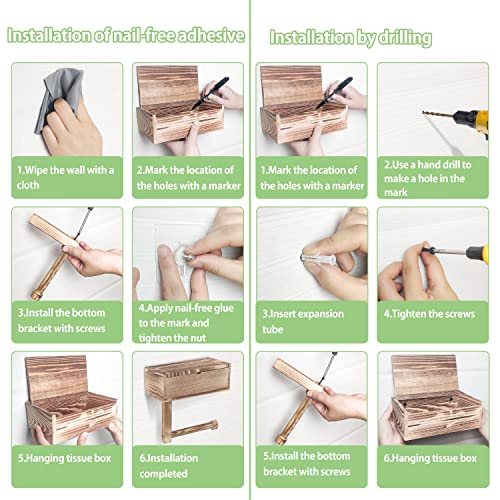 Installation of nail-free adhesive

1.Wipe the wall with a cloth

2.Mark the location of the holes with a marker

3.Install the bottom bracket with screws

4.Apply nail-free glue to the mark and tighten the nut

5.Hanging tissue box

6.Installation completed

Installation by drilling

1.Mark the location of the holes with a marker

2.Use a hand drill to make a hole in the mark

3.Insert expansion tube

4.Tighten the screws

5.Install the bottom bracket with screws

6.Hanging tissue box