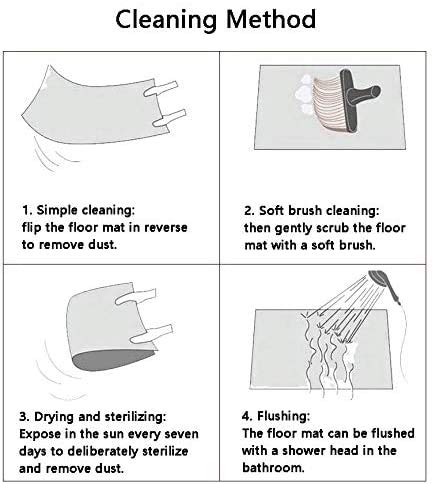 Cleaning Method

1. Simple cleaning:
flip the floor mat in reverse to remove dust.

2. Soft brush cleaning:
then gently scrub the floor mat with a soft brush.

3. Drying and sterilizing:
Expose in the sun every seven days to deliberately sterilize and remove dust.

4. Flushing:
The floor mat can be flushed with a shower head in the bathroom.