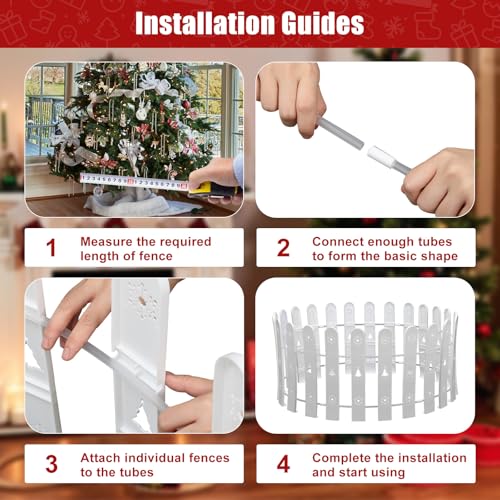 Installation Guides

1 Measure the required length of fence

2 Connect enough tubes to form the basic shape

3 Attach individual fences to the tubes

4 Complete the installation and start using