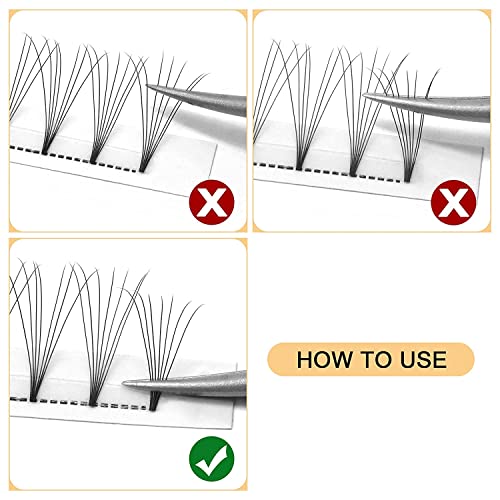 HOW TO USE