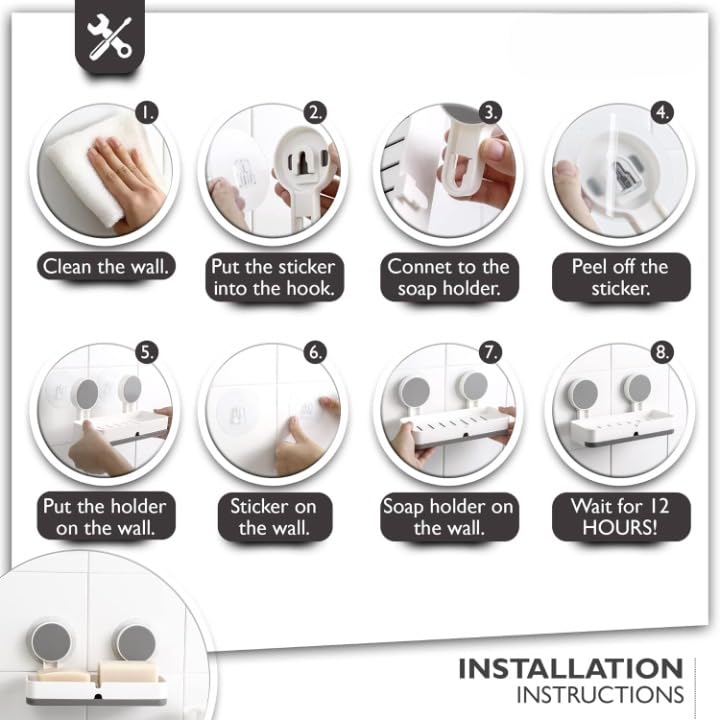 1.
Clean the wall.

2.
Put the sticker into the hook.

3.
Connet to the soap holder.

4.
Peel off the sticker.

5.
Put the holder on the wall.

6.
Sticker on the wall.

7.
Soap holder on the wall.

8.
Wait for 12 HOURS!

INSTALLATION
INSTRUCTIONS