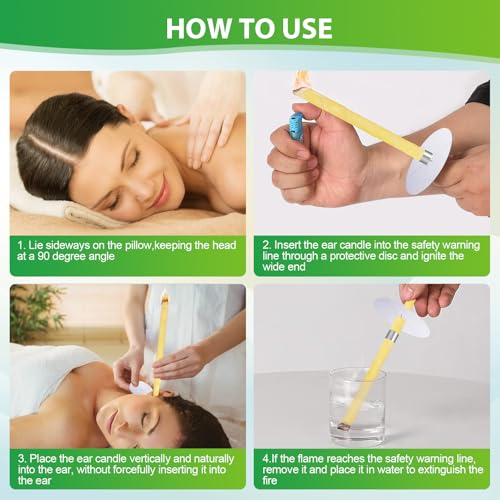 HOW TO USE

1. Lie sideways on the pillow,keeping the head at a 90 degree angle

2. Insert the ear candle into the safety warning line through a protective disc and ignite the wide end

3. Place the ear candle vertically and naturally into the ear, without forcefully inserting it into the ear

4.If the flame reaches the safety warning line, remove it and place it in water to extinguish the fire