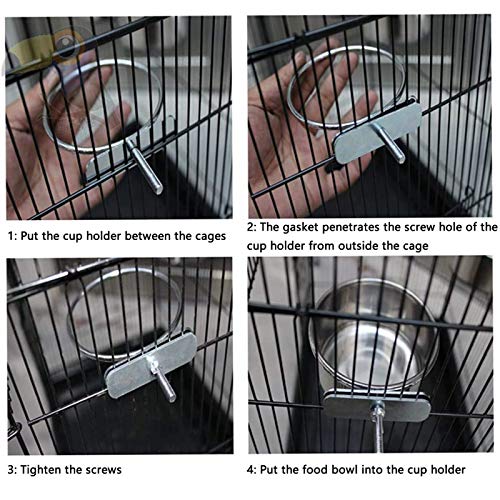 1: Put the cup holder between the cages

2: The gasket penetrates the screw hole of the cup holder from outside the cage

3: Tighten the screws

4: Put the food bowl into the cup holder