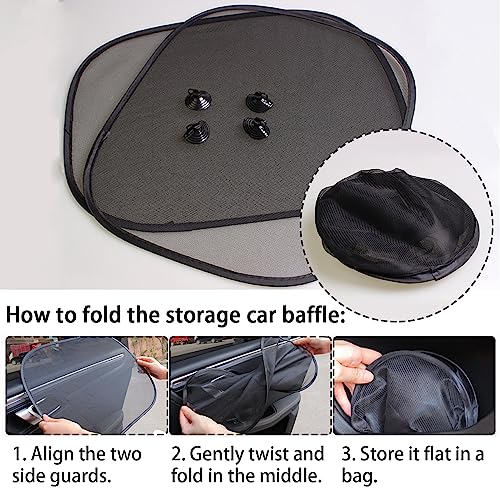 How to fold the storage car baffle:

1. Align the two side guards.

2. Gently twist and fold in the middle.

3. Store it flat in a bag.