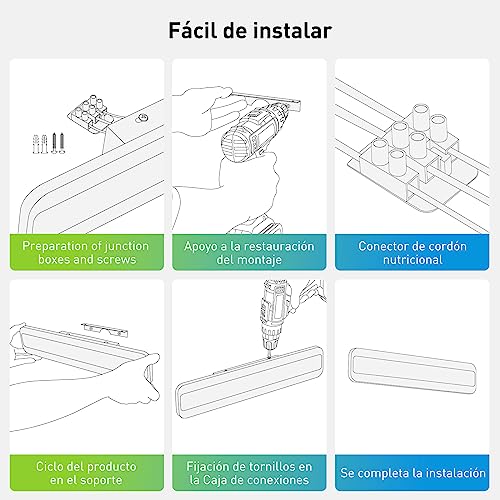 Fácil de instalar

Preparation of junction boxes and screws

Apoyo a la restauración del montaje

Conector de cordón nutricional

Ciclo del producto en el soporte

Fijación de tornillos en la Caja de conexiones

Se completa la instalación