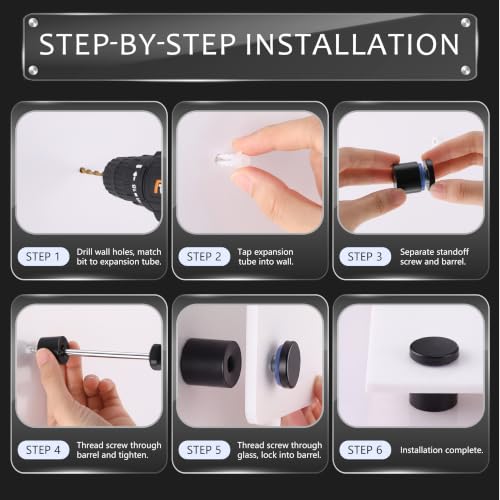 STEP-BY-STEP INSTALLATION

STEP 1 Drill wall holes, match bit to expansion tube.

STEP 2 Tap expansion tube into wall.

STEP 3 Separate standoff screw and barrel.

STEP 4 Thread screw through barrel and tighten.

STEP 5 Thread screw through glass, lock into barrel.

STEP 6 Installation complete.