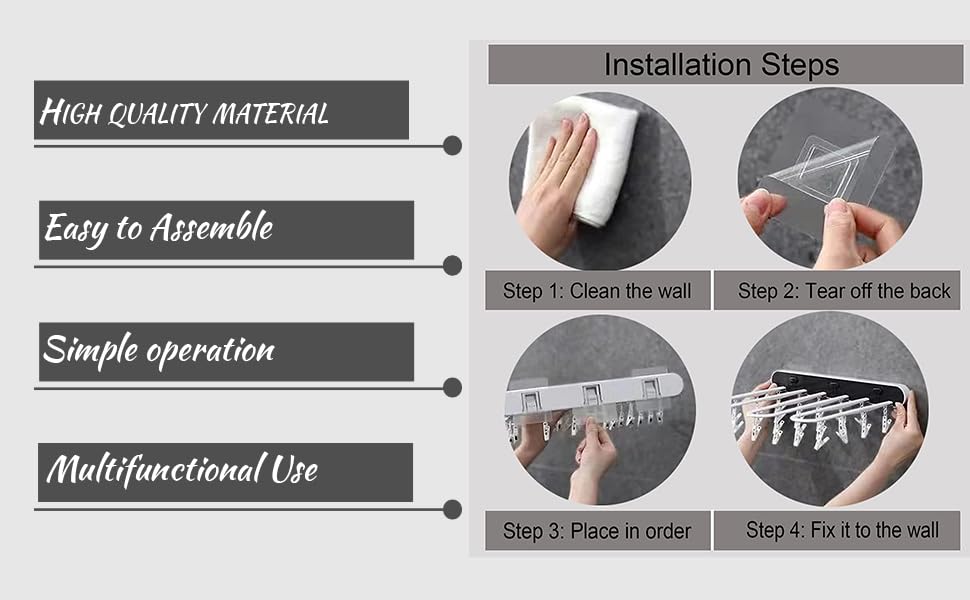 HIGH QUALITY MATERIAL

Easy to Assemble

Simple operation

Multifunctional Use

Installation Steps

Step 1: Clean the wall

Step 2: Tear off the back

Step 3: Place in order

Step 4: Fix it to the wall