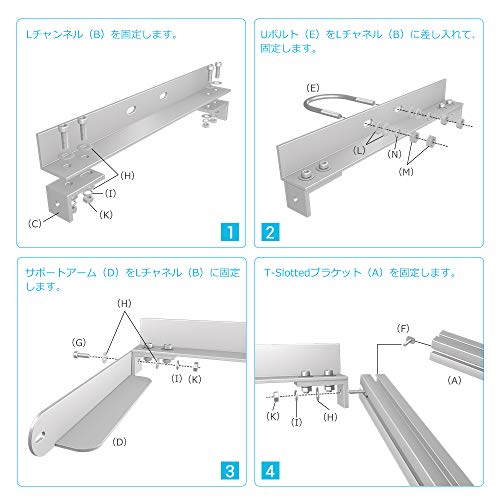 Lチャンネル（B）を固定します。

(H)
(I)
(K)
(C)

1

Uボルト（E）をLチャネル（B）に差し入れて、固定します。

(E)
(L)
(N)
(M)

2

サポートアーム（D）をLチャネル（B）に固定します。

(H)
(G)
(I)
(K)
(D)

3

T-Slottedブラケット（A）を固定します。

(F)
(A)
(K)
(I)
(H)

4