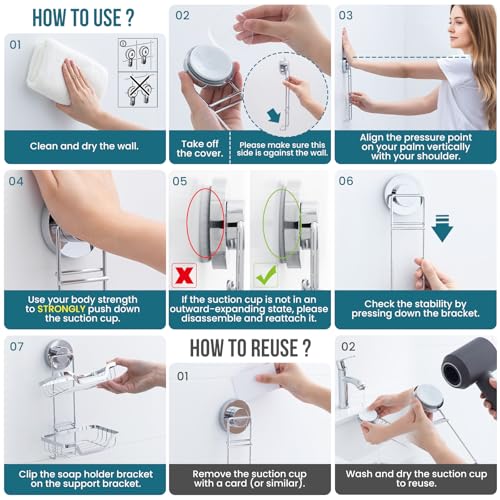 HOW TO USE ?

01

Clean and dry the wall.

02

Take off the cover.

Please make sure this side is against the wall.

03

Align the pressure point on your palm vertically with your shoulder.

04

Use your body strength to STRONGLY push down the suction cup.

05

If the suction cup is not in an outward-expanding state, please disassemble and reattach it.

06

Check the stability by pressing down the bracket.

07

Clip the soap holder bracket on the support bracket.

HOW TO REUSE ?

01

Remove the suction cup with a card (or similar).

02

Wash and dry the suction cup to reuse.