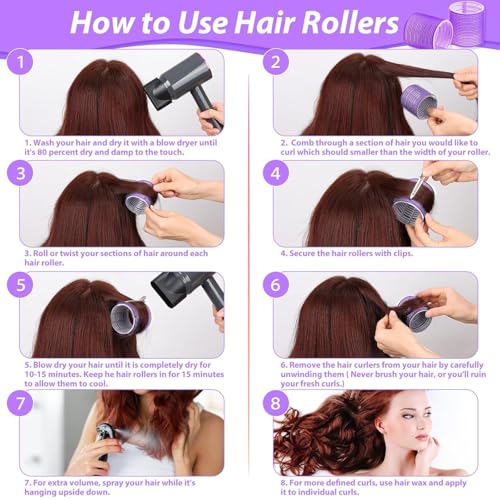 How to Use Hair Rollers

1

1. Wash your hair and dry it with a blow dryer until it's 80 percent dry and damp to the touch.

2

2. Comb through a section of hair you would like to curl which should smaller than the width of your roller.

3

3. Roll or twist your sections of hair around each hair roller.

4

4. Secure the hair rollers with clips.

5

5. Blow dry your hair until it is completely dry for 10-15 minutes. Keep he hair rollers in for 15 minutes to allow them to cool.

6

6. Remove the hair curlers from your hair by carefully unwinding them ( Never brush your hair, or you'll ruin your fresh curls.)

7

7. For extra volume, spray your hair while it's hanging upside down.

8

8. For more defined curls, use hair wax and apply it to individual curls.