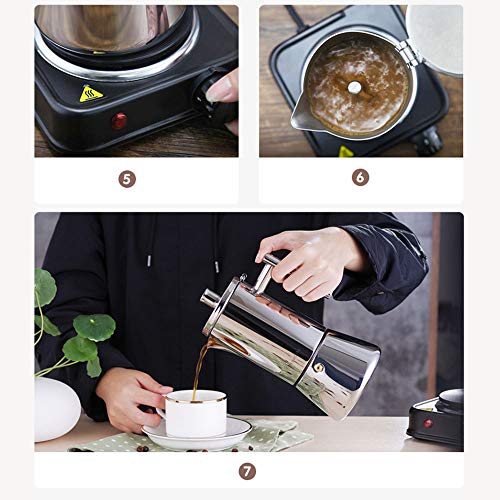 5

6

7