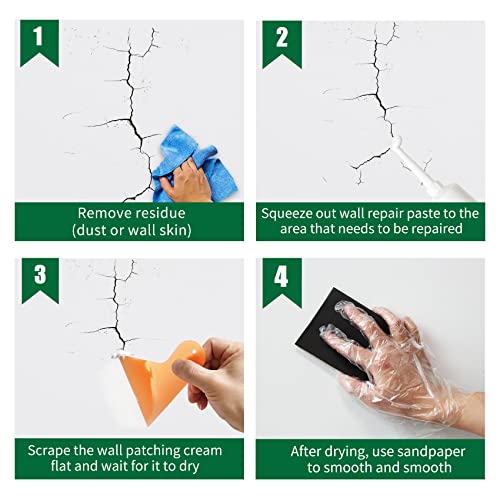 1

Remove residue
(dust or wall skin)

2

Squeeze out wall repair paste to the area that needs to be repaired

3

Scrape the wall patching cream flat and wait for it to dry

4

After drying, use sandpaper to smooth and smooth