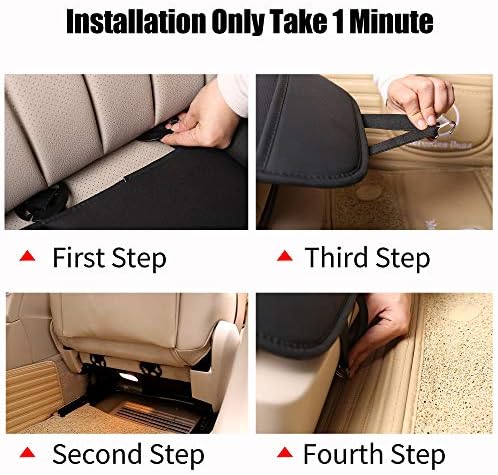 Installation Only Take 1 Minute

First Step

Third Step

Second Step

Fourth Step