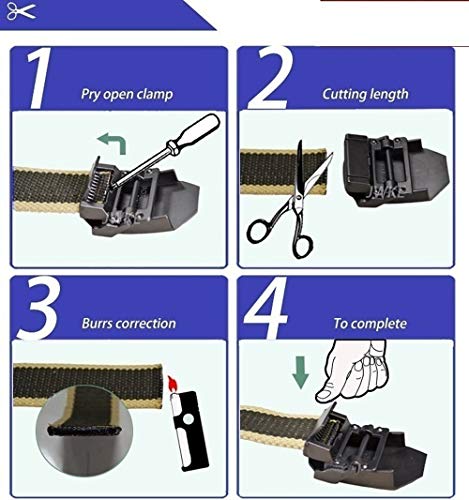 1
Pry open clamp

2
Cutting length

JAKE

3
Burrs correction

4
To complete