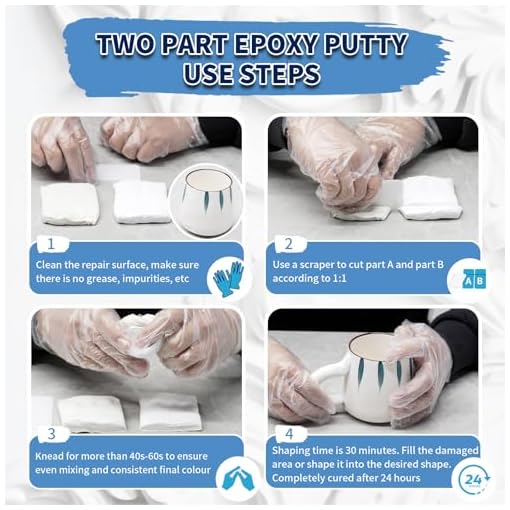 TWO PART EPOXY PUTTY USE STEPS

1
Clean the repair surface, make sure there is no grease, impurities, etc

2
Use a scraper to cut part A and part B according to 1:1

A B

3
Knead for more than 40s-60s to ensure even mixing and consistent final colour

4
Shaping time is 30 minutes. Fill the damaged area or shape it into the desired shape. Completely cured after 24 hours

24