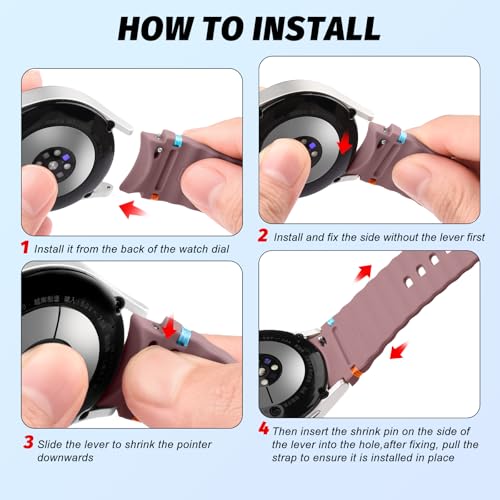 HOW TO INSTALL

1 Install it from the back of the watch dial

2 Install and fix the side without the lever first

3 Slide the lever to shrink the pointer downwards

4 Then insert the shrink pin on the side of the lever into the hole,after fixing, pull the strap to ensure it is installed in place