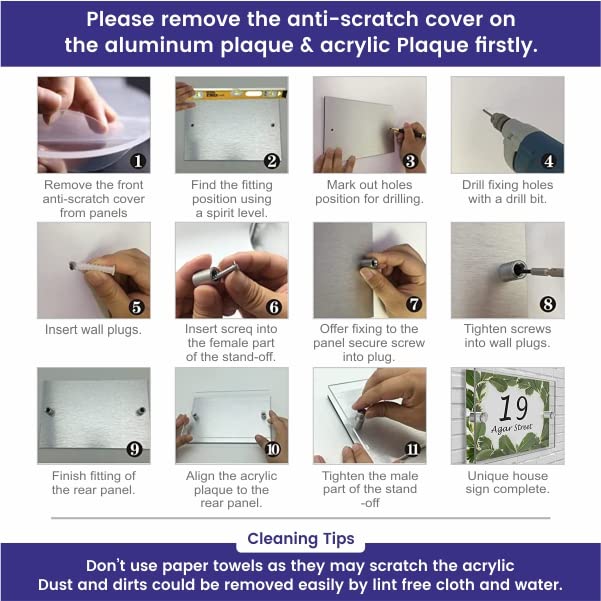 Please remove the anti-scratch cover on the aluminum plaque & acrylic Plaque firstly.

1
Remove the front anti-scratch cover from panels

2
Find the fitting position using a spirit level.

3
Mark out holes position for drilling.

4
Drill fixing holes with a drill bit.

5
Insert wall plugs.

6
Insert screq into the female part of the stand-off.

7
Offer fixing to the panel secure screw into plug.

8
Tighten screws into wall plugs.

9
Finish fitting of the rear panel.

10
Align the acrylic plaque to the rear panel.

11
Tighten the male part of the stand -off

19
Agar Street

Unique house sign complete.

Cleaning Tips

Don't use paper towels as they may scratch the acrylic
Dust and dirts could be removed easily by lint free cloth and water.