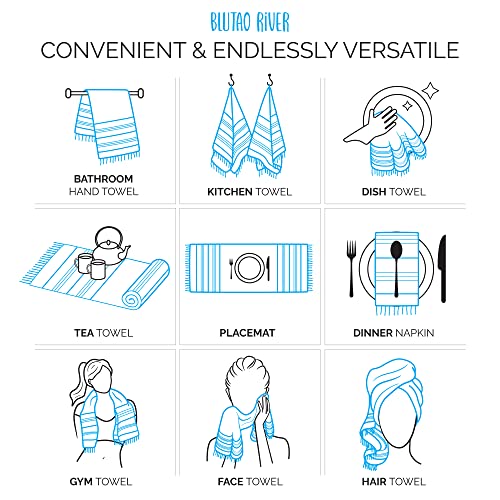 BLUTAO RIVER

CONVENIENT & ENDLESSLY VERSATILE

BATHROOM HAND TOWEL

KITCHEN TOWEL

DISH TOWEL

TEA TOWEL

PLACEMAT

DINNER NAPKIN

GYM TOWEL

FACE TOWEL

HAIR TOWEL