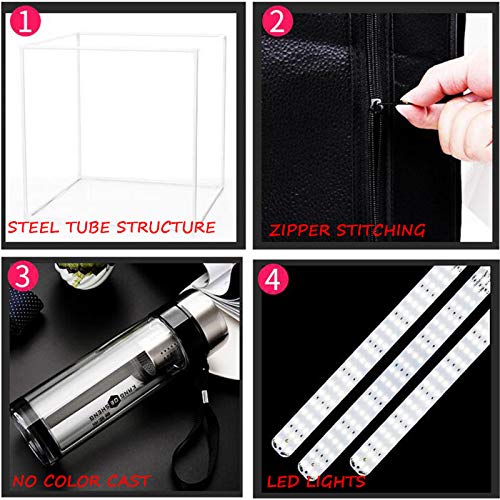 1

STEEL TUBE STRUCTURE

2

ZIPPER STITCHING

3

KANG DE SHENG

NO COLOR CAST

4

LED LIGHTS