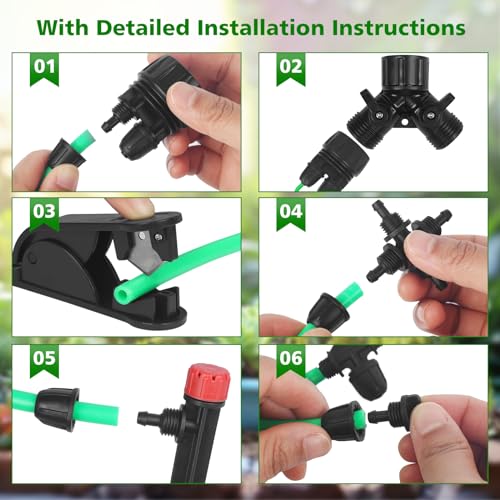 With Detailed Installation Instructions

01

02

03

04

05

06