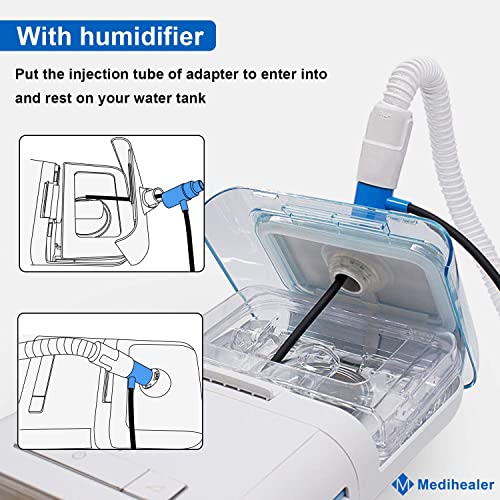 With humidifier

Put the injection tube of adapter to enter into and rest on your water tank

Medihealer