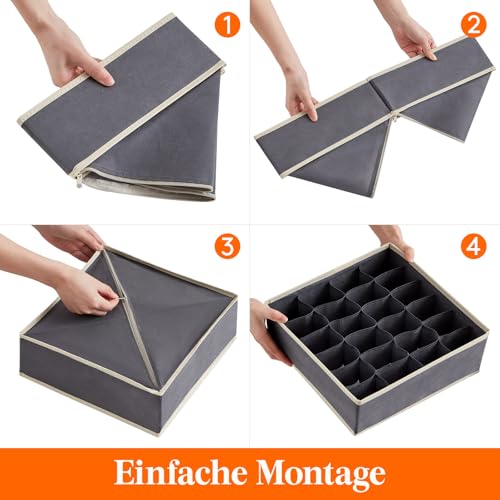 1

2

3

4

Einfache Montage