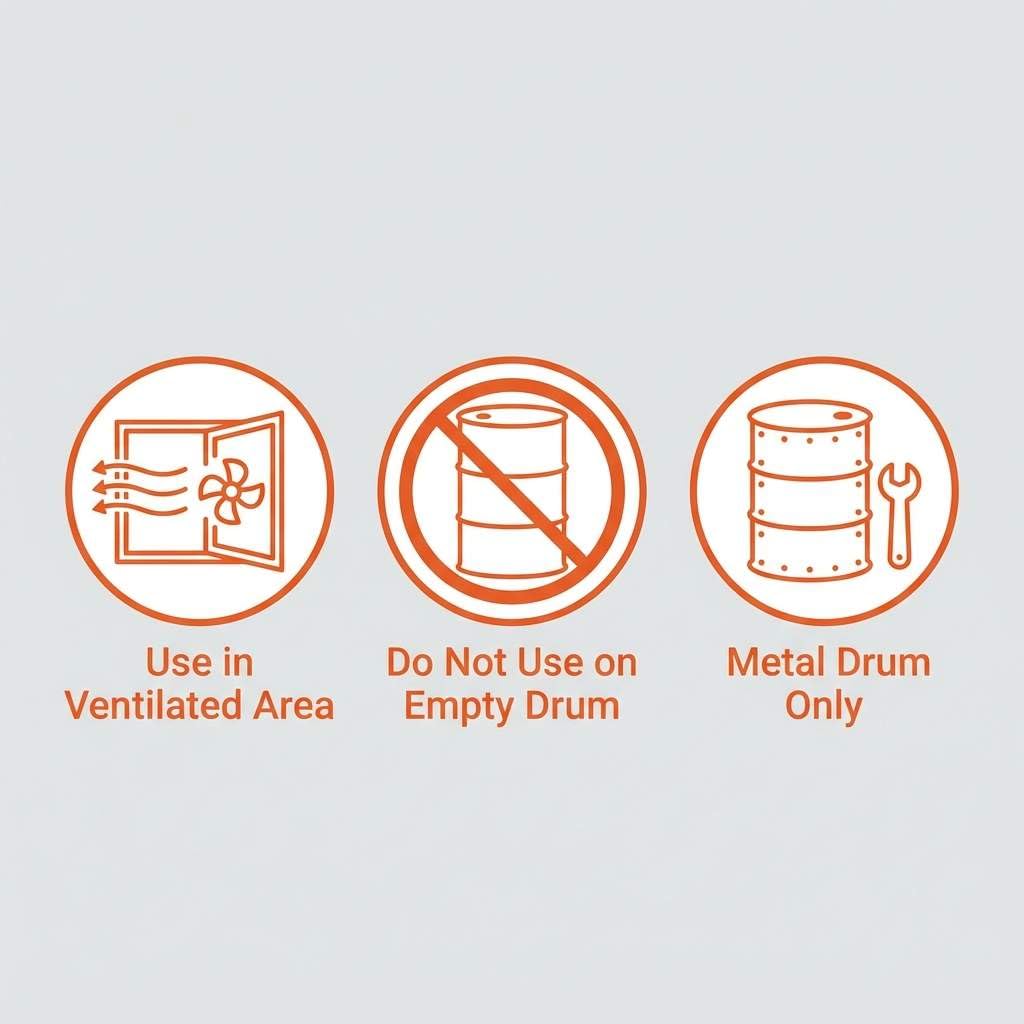 Use in Ventilated Area

Do Not Use on Empty Drum

Metal Drum Only