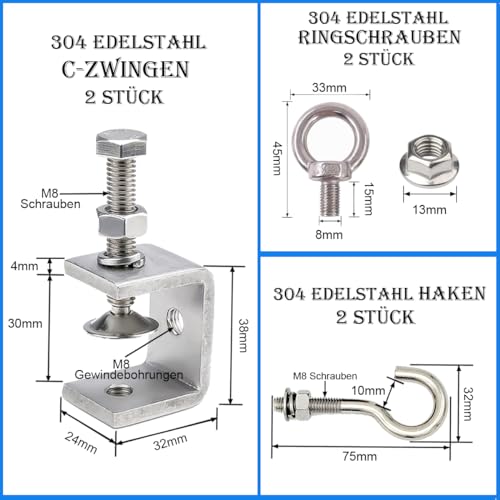 304 EDELSTAHL
C-ZWINGEN
2 STÜCK

M8
Schrauben

4mm

30mm

38mm

M8
Gewindebohrungen

24mm

32mm

304 EDELSTAHL
RINGSCHRAUBEN
2 STÜCK

33mm

45mm

15mm

8mm

13mm

304 EDELSTAHL HAKEN
2 STÜCK

M8 Schrauben

10mm

32mm

75mm