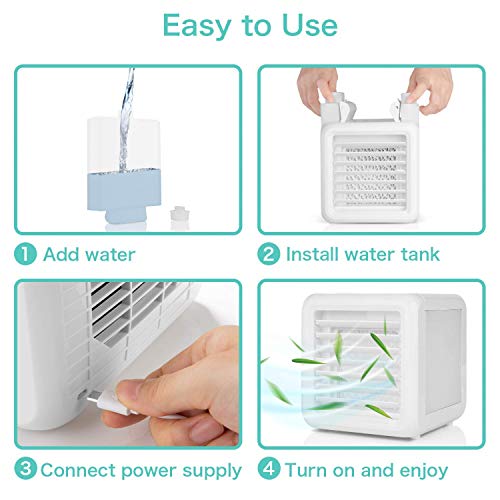 Easy to Use

1 Add water

2 Install water tank

3 Connect power supply

4 Turn on and enjoy