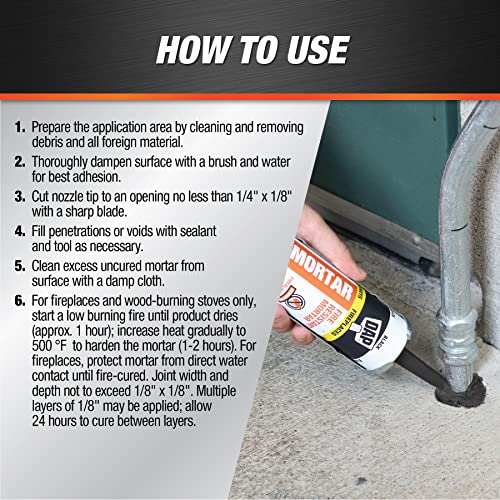 HOW TO USE

1. Prepare the application area by cleaning and removing debris and all foreign material.

2. Thoroughly dampen surface with a brush and water for best adhesion.

3. Cut nozzle tip to an opening no less than 1/4" x 1/8" with a sharp blade.

4. Fill penetrations or voids with sealant and tool as necessary.

5. Clean excess uncured mortar from surface with a damp cloth.

6. For fireplaces and wood-burning stoves only, start a low burning fire until product dries (approx. 1 hour); increase heat gradually to 500 °F to harden the mortar (1-2 hours). For fireplaces, protect mortar from direct water contact until fire-cured. Joint width and depth not to exceed 1/8" x 1/8". Multiple layers of 1/8" may be applied; allow 24 hours to cure between layers.

MORTAR
FIRE RESISTANT MORTAR
FIREPLACES
DAP
BLACK