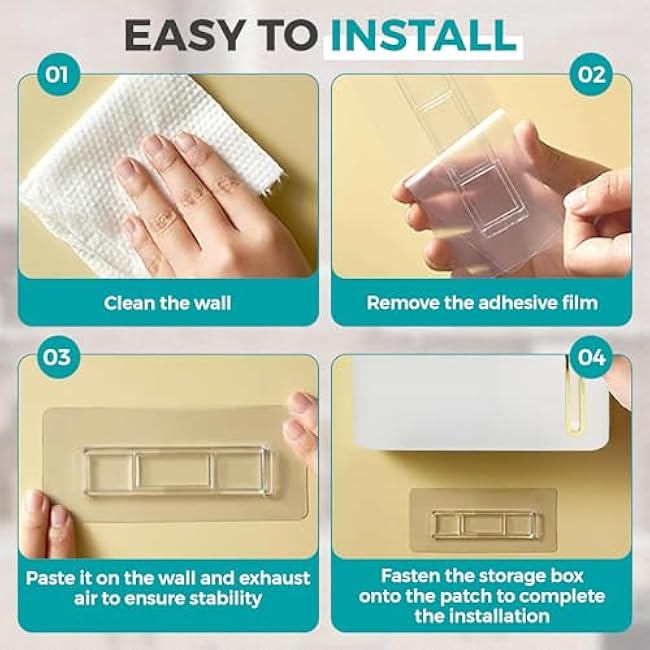 EASY TO INSTALL

01

Clean the wall

02

Remove the adhesive film

03

Paste it on the wall and exhaust air to ensure stability

04

Fasten the storage box onto the patch to complete the installation