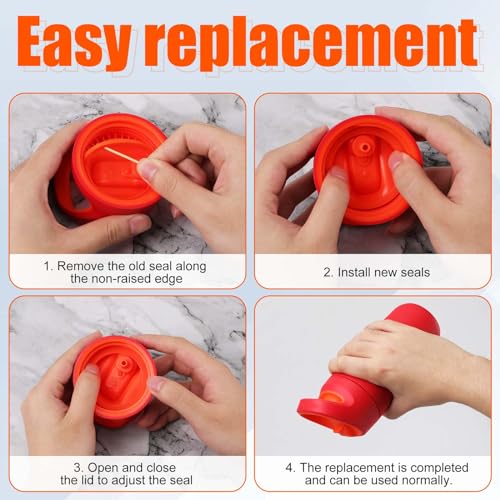 Easy replacement

1. Remove the old seal along the non-raised edge

2. Install new seals

3. Open and close the lid to adjust the seal

4. The replacement is completed and can be used normally.