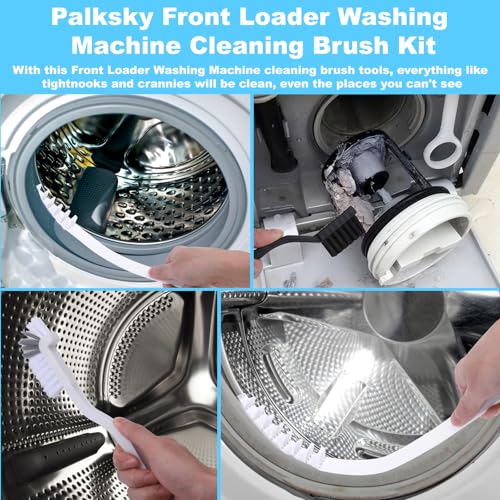 Palksky Front Loader Washing Machine Cleaning Brush Kit

With this Front Loader Washing Machine cleaning brush tools, everything like tightnooks and crannies will be clean, even the places you can't see