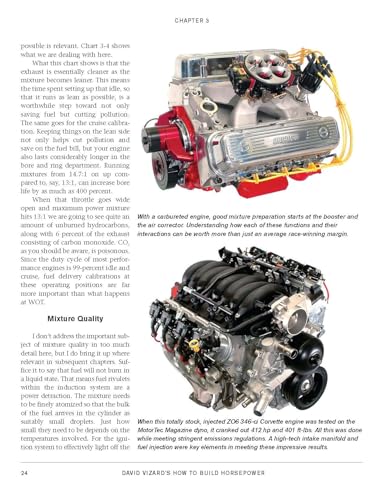 CHAPTER 3

possible is relevant. Chart 3-4 shows what we are dealing with here.

What this chart shows is that the exhaust is essentially cleaner as the mixture becomes leaner. This means the time spent setting up that idle, so that it runs as lean as possible, is a worthwhile step toward not only saving fuel but cutting pollution. The same goes for the cruise calibration. Keeping things on the lean side not only helps cut pollution and save on the fuel bill, but your engine also lasts considerably longer in the bore and ring department. Running mixtures from 14.7:1 on up compared to, say, 13:1, can increase bore life by as much as 400 percent.

When that throttle goes wide open and maximum power mixture hits 13:1 we are going to see quite an amount of unburned hydrocarbons, along with 6 percent of the exhaust consisting of carbon monoxide. CO, as you should be aware, is poisonous. Since the duty cycle of most performance engines is 99-percent idle and cruise, fuel delivery calibrations at these operating positions are far more important than what happens at WOT.

Mixture Quality

I don't address the important subject of mixture quality in too much detail here, but I do bring it up where relevant in subsequent chapters. Suffice it to say that fuel will not burn in a liquid state. That means fuel rivulets within the induction system are a power detraction. The mixture needs to be finely atomized so that the bulk of the fuel arrives in the cylinder as suitably small droplets. Just how small they need to be depends on the temperatures involved. For the ignition system to effectively light off the

With a carbureted engine, good mixture preparation starts at the booster and the air corrector. Understanding how each of these functions and their interactions can be worth more than just an average race-winning margin.

When this totally stock, injected ZO6 346-ci Corvette engine was tested on the MotorTec Magazine dyno, it cranked out 412 hp and 401 ft-lbs. All this was done while meeting stringent emissions regulations. A high-tech intake manifold and fuel injection were key elements in meeting these impressive results.

24 DAVID VIZARD'S HOW TO BUILD HORSEPOWER