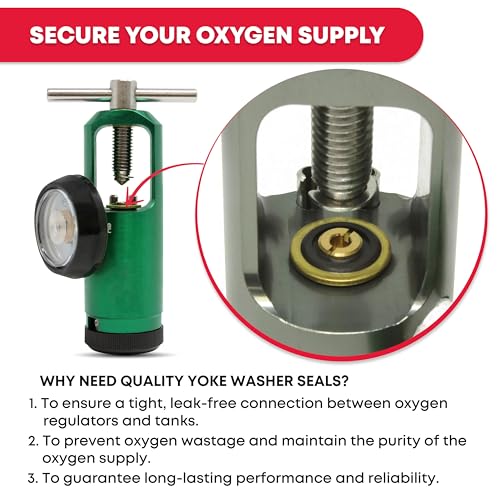 SECURE YOUR OXYGEN SUPPLY

WHY NEED QUALITY YOKE WASHER SEALS?

1. To ensure a tight, leak-free connection between oxygen regulators and tanks.
2. To prevent oxygen wastage and maintain the purity of the oxygen supply.
3. To guarantee long-lasting performance and reliability.