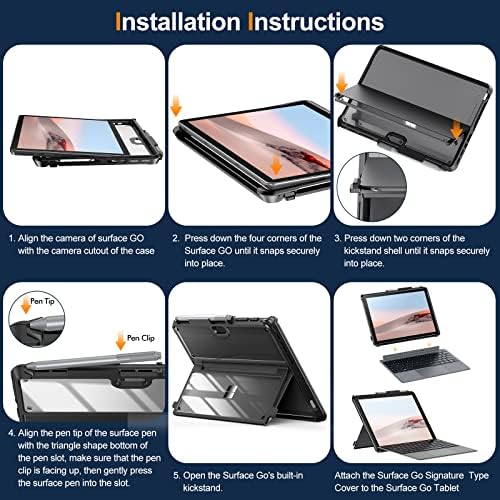 Installation Instructions

1. Align the camera of surface GO with the camera cutout of the case

2. Press down the four corners of the Surface GO until it snaps securely into place.

3. Press down two corners of the kickstand shell until it snaps securely into place.

Pen Tip

Pen Clip

4. Align the pen tip of the surface pen with the triangle shape bottom of the pen slot, make sure that the pen clip is facing up, then gently press the surface pen into the slot.

5. Open the Surface Go's built-in kickstand.

Attach the Surface Go Signature Type Cover to the Surface Go Tablet