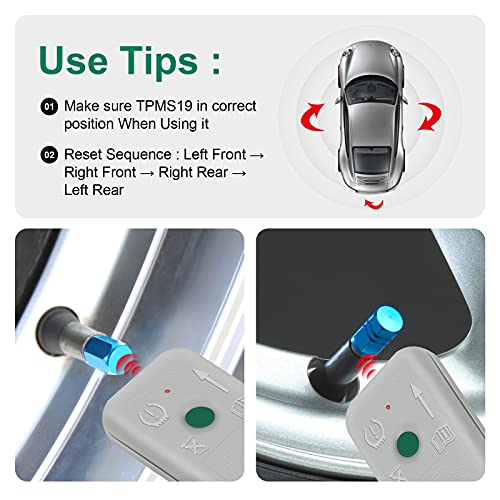 Use Tips :

01 Make sure TPMS19 in correct position When Using it

02 Reset Sequence : Left Front → Right Front → Right Rear → Left Rear