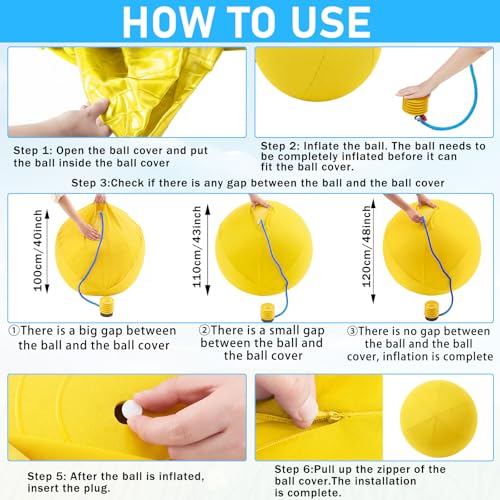 HOW TO USE

Step 1: Open the ball cover and put the ball inside the ball cover

Step 2: Inflate the ball. The ball needs to be completely inflated before it can fit the ball cover.

Step 3:Check if there is any gap between the ball and the ball cover

100cm/40inch

110cm/43inch

120cm/48inch

①There is a big gap between the ball and the ball cover

②There is a small gap between the ball and the ball cover

③There is no gap between the ball and the ball cover, inflation is complete

Step 5: After the ball is inflated, insert the plug.

Step 6:Pull up the zipper of the ball cover.The installation is complete.