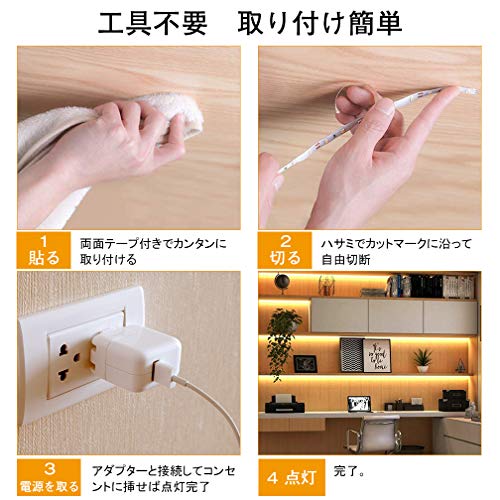 工具不要　取り付け簡単

1
貼る

両面テープ付きでカンタンに取り付ける

2
切る

ハサミでカットマークに沿って自由切断

3
電源を取る

アダプターと接続してコンセントに挿せば点灯完了

4 点灯

完了。