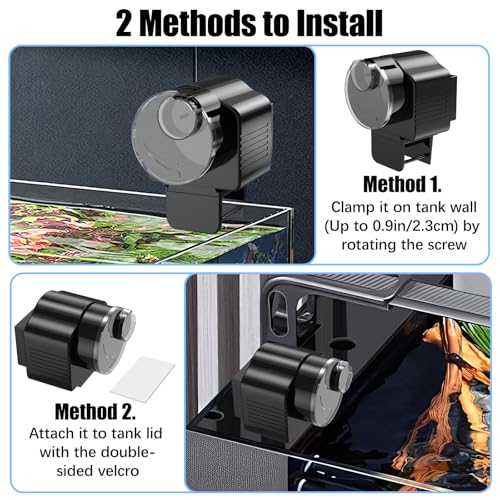 2 Methods to Install

Method 1.
Clamp it on tank wall (Up to 0.9in/2.3cm) by rotating the screw

Method 2.
Attach it to tank lid with the double-sided velcro