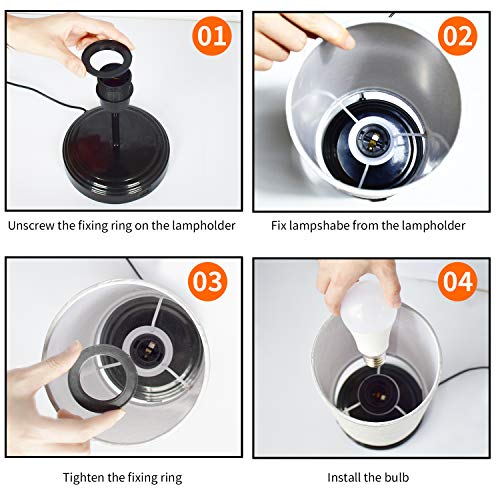 01

Unscrew the fixing ring on the lampholder

02

Fix lampshabe from the lampholder

03

Tighten the fixing ring

04

Install the bulb